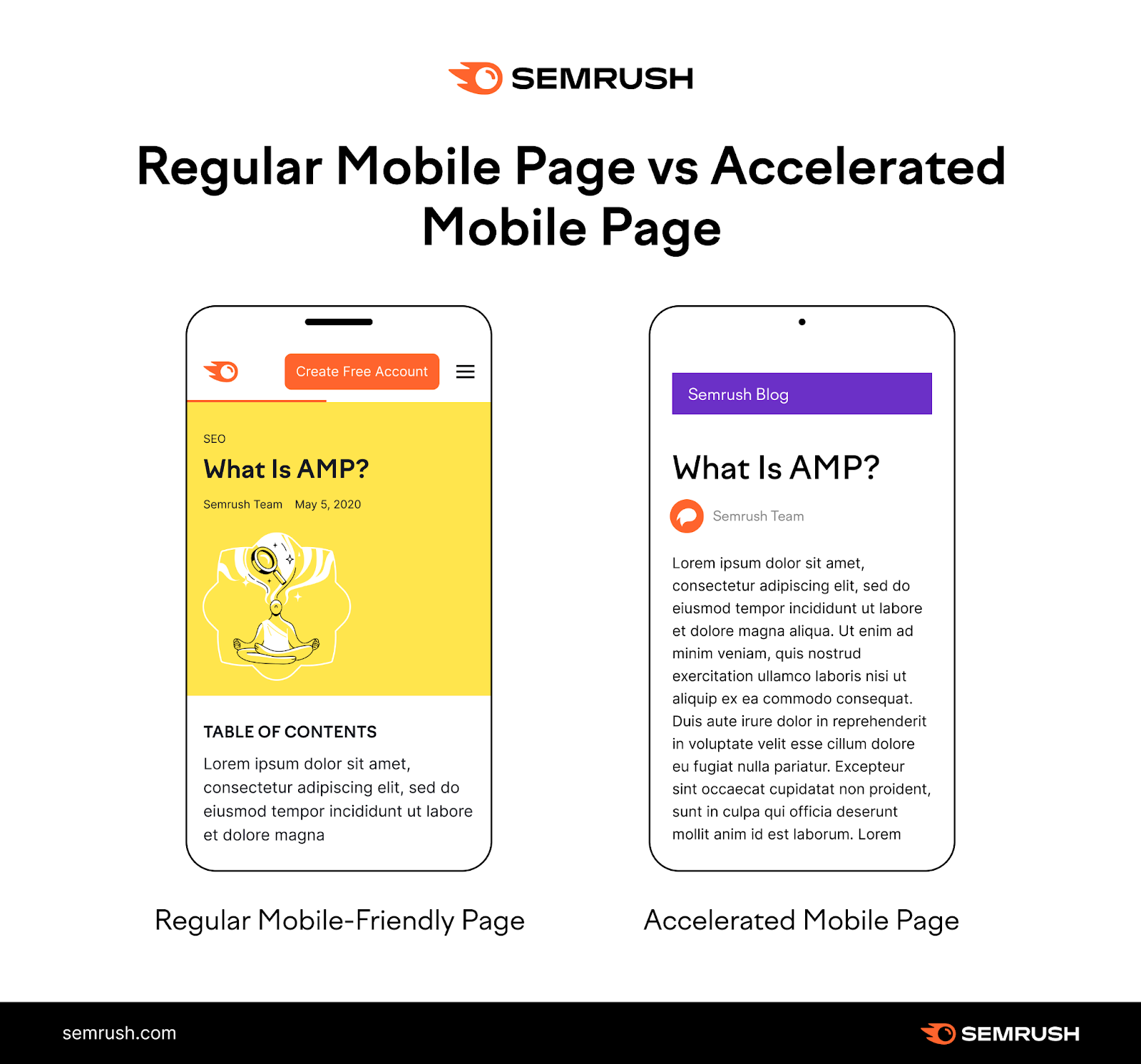 SEMRUSH

Regular Mobile Page vs Accelerated Mobile Page

Create Free Account

SEO

What Is AMP?

Semrush Team May 5, 2020

TABLE OF CONTENTS

Lorem ipsum dolor sit amet, consectetur adipiscing elit, sed do eiusmod tempor incididunt ut labore et dolore magna

Regular Mobile-Friendly Page

Semrush Blog

What Is AMP?

Semrush Team

Lorem ipsum dolor sit amet, consectetur adipiscing elit, sed do eiusmod tempor incididunt ut labore et dolore magna aliqua. Ut enim ad minim veniam, quis nostrud exercitation ullamco laboris nisi ut aliquip ex ea commodo consequat. Duis aute irure dolor in reprehenderit in voluptate velit esse cillum dolore eu fugiat nulla pariatur. Excepteur sint occaecat cupidatat non proident, sunt in culpa qui officia deserunt mollit anim id est laborum. Lorem

Accelerated Mobile Page

semrush.com

SEMRUSH